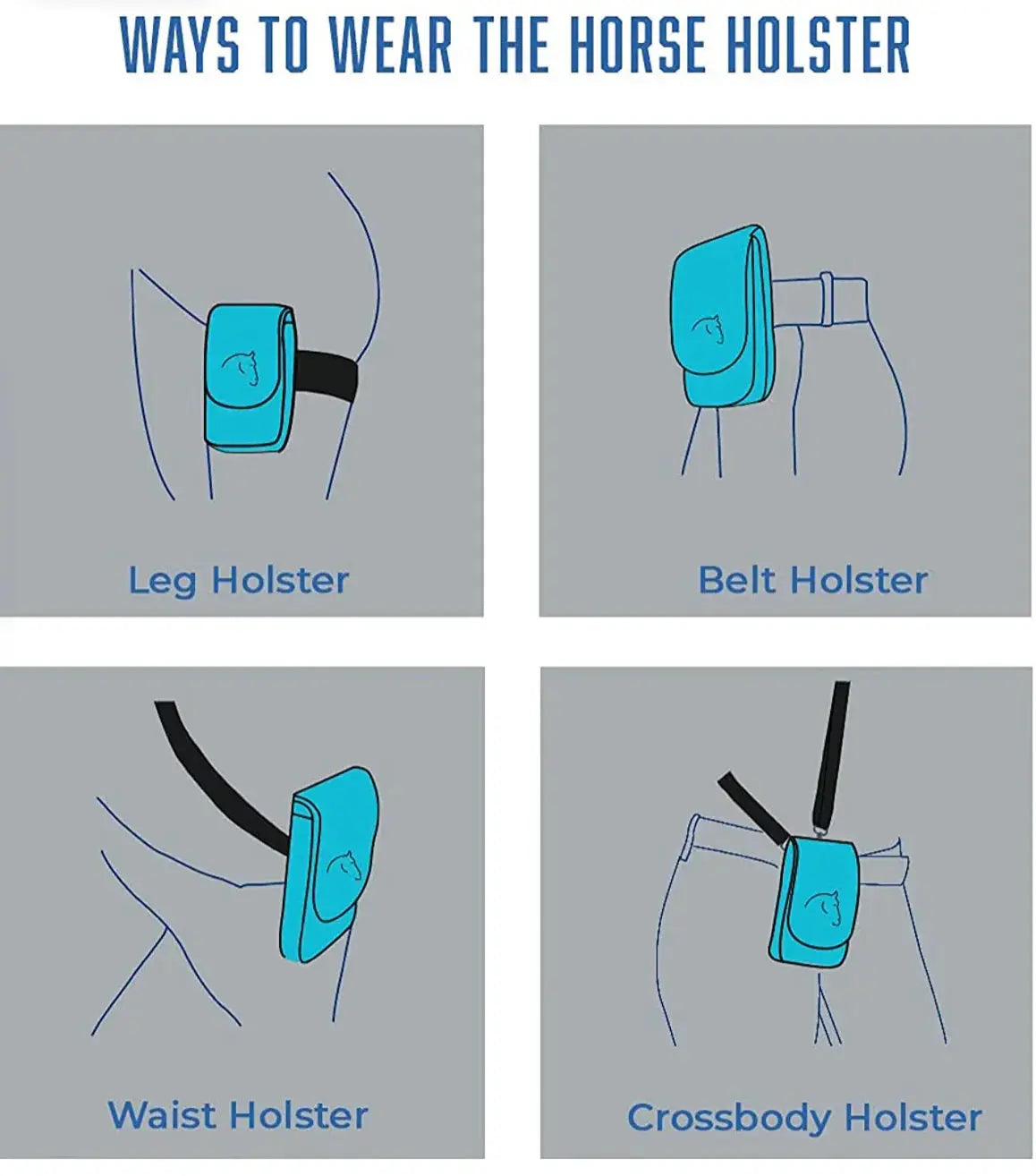 WAYS TO WEAR THE HORSE HOLSTER

Leg Holster

Belt Holster

Waist Holster

Crossbody Holster